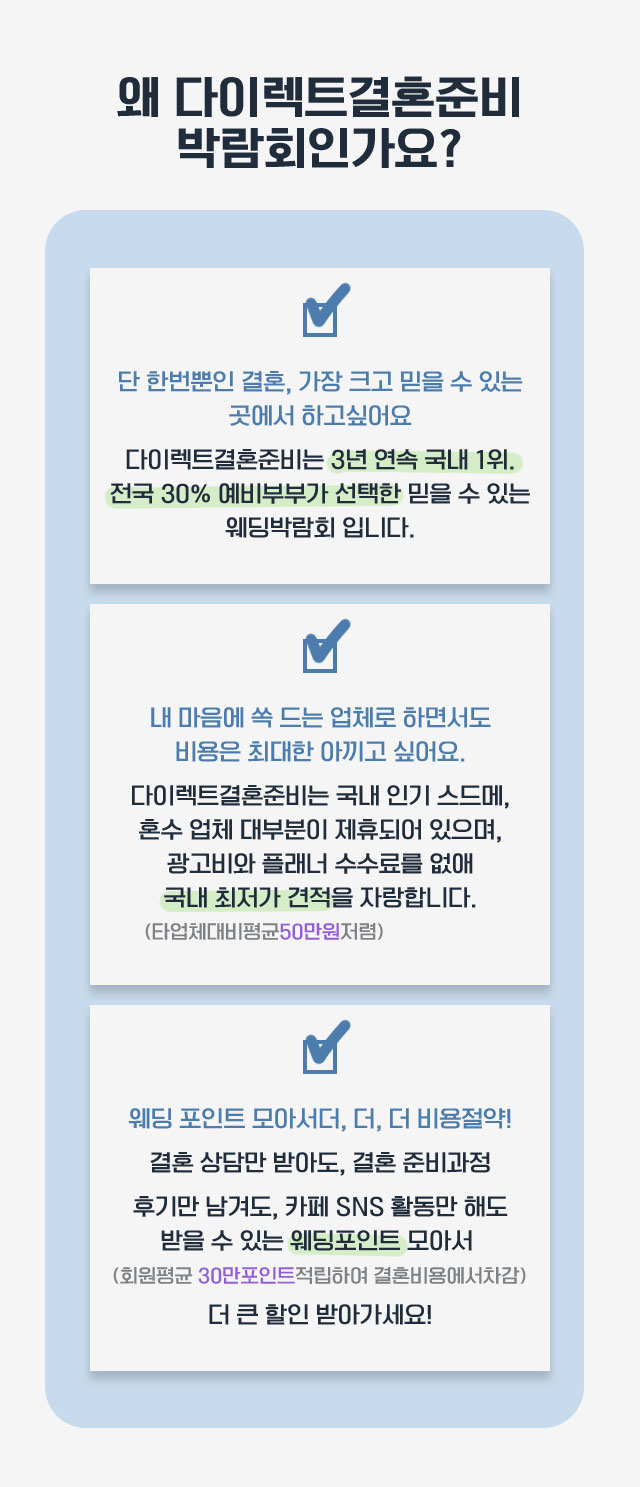 왜 다이렉트결혼준비
박람회인가요?

단 한번뿐인 결혼, 가장 크고 믿을 수 있는
곳에서 하고싶어요

다이렉트결혼준비는 3년 연속 국내 1위.
전국 30% 예비부부가 선택한 믿을 수 있는
웨딩박람회 입니다.

내 마음에 쏙 드는 업체로 하면서도
비용은 최대한 아끼고 싶어요.

다이렉트결혼준비는 국내 인기 스드메,
혼수 업체 대부분이 제휴되어 있으며,
광고비와 플래너 수수료를 없애
국내 최저가 견적을 자랑합니다.
(타업체대비평균50만원저렴)

웨딩 포인트 모아서더, 더, 더 비용절약!

결혼 상담만 받아도, 결혼 준비과정
후기만 남겨도, 카페 SNS 활동만 해도
받을 수 있는 웨딩포인트 모아서
(회원평균 30만포인트적립하여 결혼비용에서차감)
더 큰 할인 받아가세요!